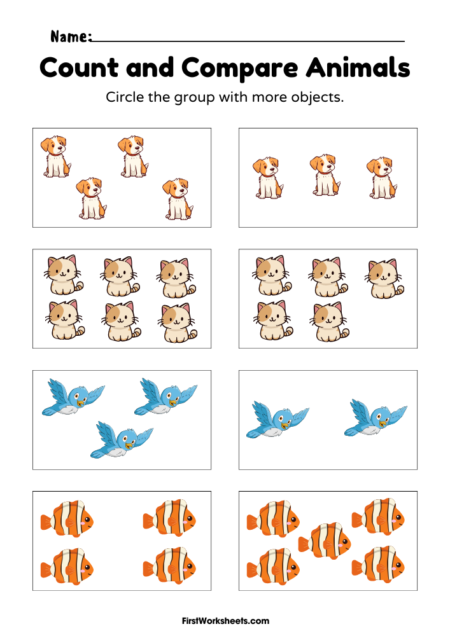 Name:

Count and Compare Animals

Circle the group with more objects.

FirstWorksheets.com