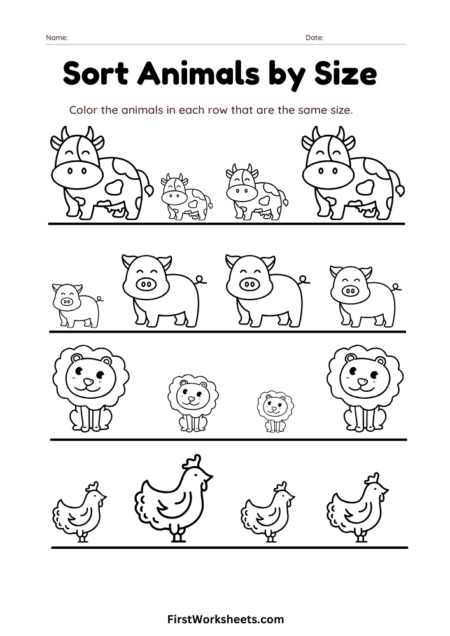 Name:

Date:

Sort Animals by Size

Color the animals in each row that are the same size.

FirstWorksheets.com